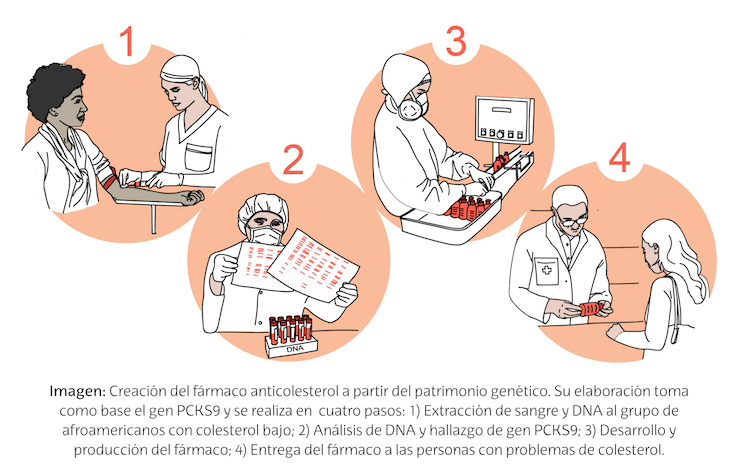 1

2

DNA

3

4

Imagen: Creación del fármaco anticolesterol a partir del patrimonio genético. Su elaboración toma como base el gen PCKS9 y se realiza en cuatro pasos: 1) Extracción de sangre y DNA al grupo de afroamericanos con colesterol bajo; 2) Análisis de DNA y hallazgo de gen PCKS9; 3) Desarrollo y producción del fármaco; 4) Entrega del fármaco a las personas con problemas de colesterol.